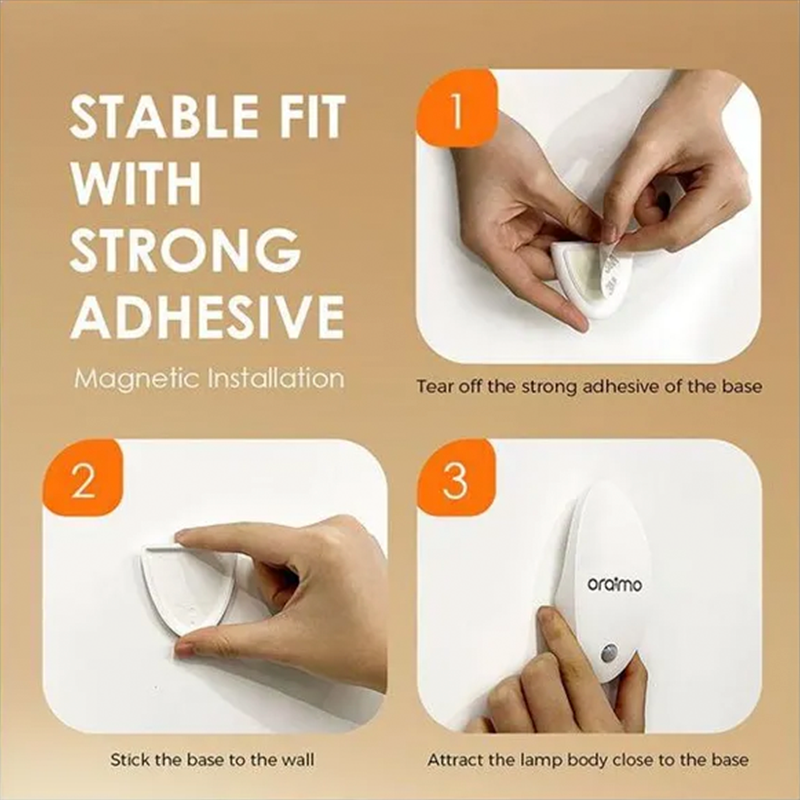 STABLE FIT WITH STRONG ADHESIVE

Magnetic Installation

1

Tear off the strong adhesive of the base

2

Stick the base to the wall

3

oraimo

Attract the lamp body close to the base